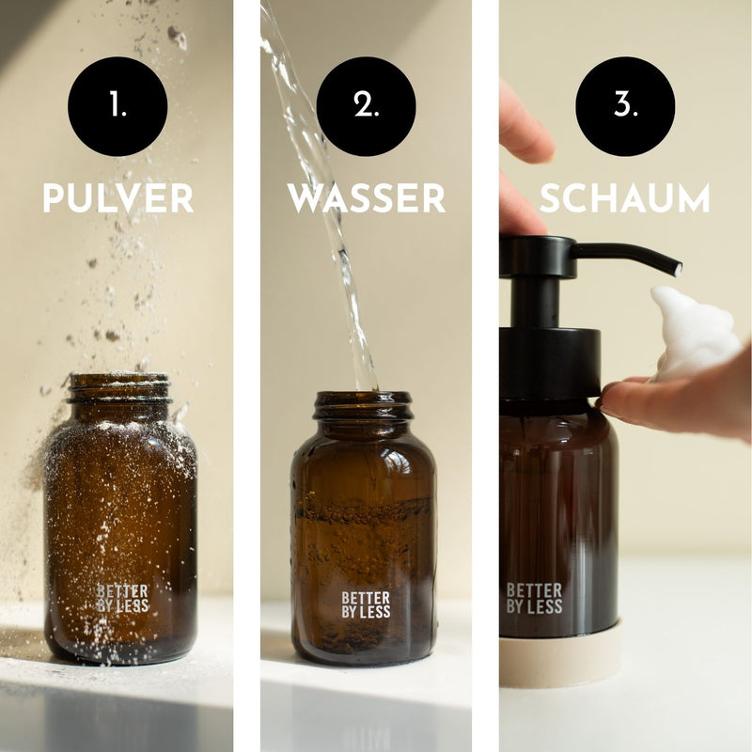 1.

PULVER

BETTER BY LESS

2.

WASSER

BETTER BY LESS

3.

SCHAUM

BETTER BY LESS